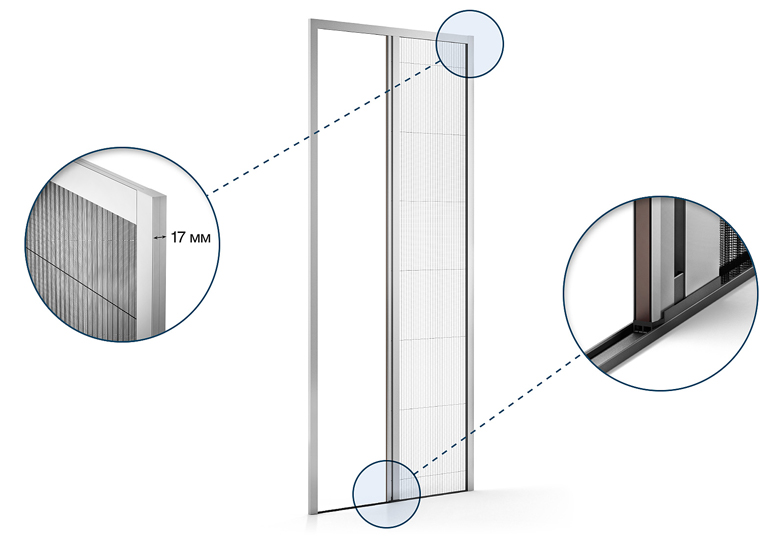 17 мм